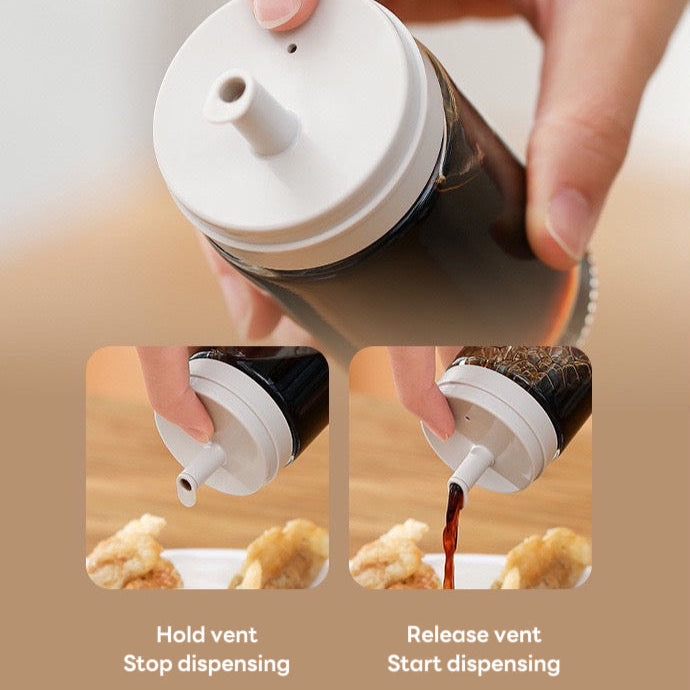 Hold vent
Stop dispensing

Release vent
Start dispensing